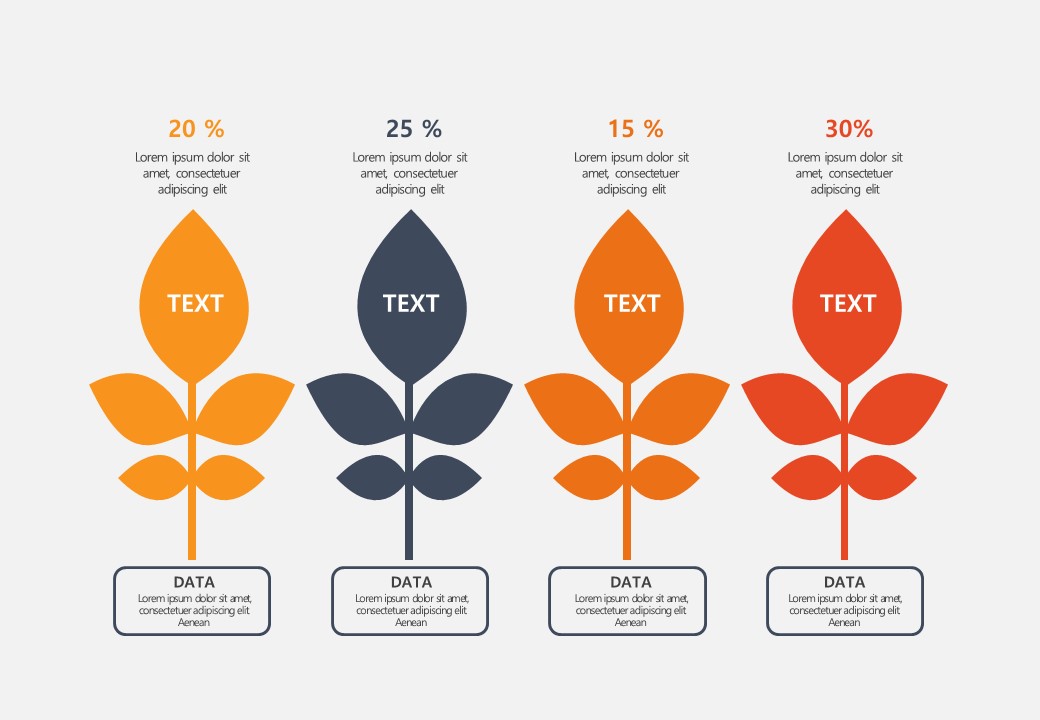 20 %

Lorem ipsum dolor sit amet, consectetuer adipiscing elit

TEXT

DATA

Lorem ipsum dolor sit amet, consectetuer adipiscing elit Aenean

25 %

Lorem ipsum dolor sit amet, consectetuer adipiscing elit

TEXT

DATA

Lorem ipsum dolor sit amet, consectetuer adipiscing elit Aenean

15 %

Lorem ipsum dolor sit amet, consectetuer adipiscing elit

TEXT

DATA

Lorem ipsum dolor sit amet, consectetuer adipiscing elit Aenean

30%

Lorem ipsum dolor sit amet, consectetuer adipiscing elit

TEXT

DATA

Lorem ipsum dolor sit amet, consectetuer adipiscing elit Aenean